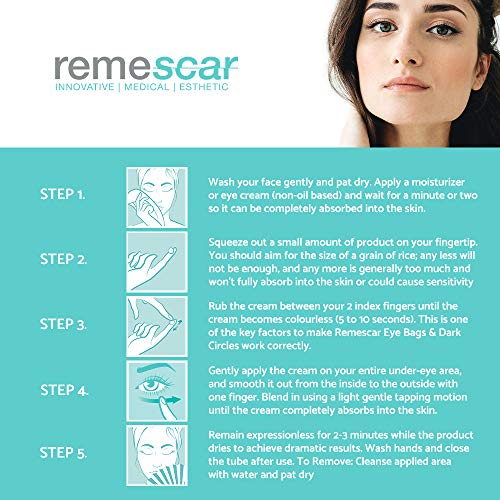 remescar
INNOVATIVE | MEDICAL | ESTHETIC

STEP 1.

Wash your face gently and pat dry. Apply a moisturizer or eye cream (non-oil based) and wait for a minute or two so it can be completely absorbed into the skin.

STEP 2.

Squeeze out a small amount of product on your fingertip. You should aim for the size of a grain of rice; any less will not be enough, and any more is generally too much and won't fully absorb into the skin or could cause sensitivity

STEP 3.

Rub the cream between your 2 index fingers until the cream becomes colourless (5 to 10 seconds). This is one of the key factors to make Remescar Eye Bags & Dark Circles work correctly.

STEP 4.

Gently apply the cream on your entire under-eye area, and smooth it out from the inside to the outside with one finger. Blend in using a light gentle tapping motion until the cream completely absorbs into the skin.

STEP 5.

Remain expressionless for 2-3 minutes while the product dries to achieve dramatic results. Wash hands and close the tube after use. To Remove: Cleanse applied area with water and pat dry