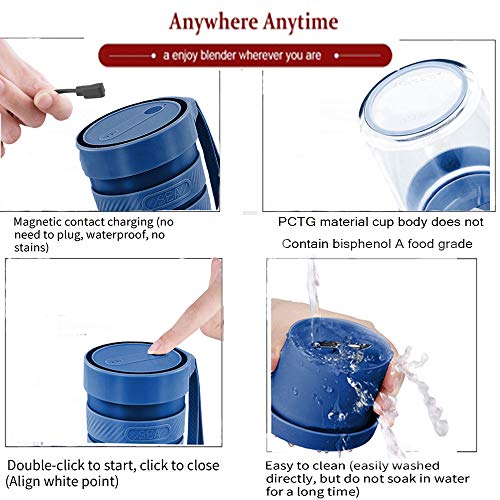 Anywhere Anytime

a enjoy blender wherever you are

Magnetic contact charging (no need to plug, waterproof, no stains)

PCTG material cup body does not

Contain bisphenol A food grade

Double-click to start, click to close (Align white point)

Easy to clean (easily washed directly, but do not soak in water for a long time)