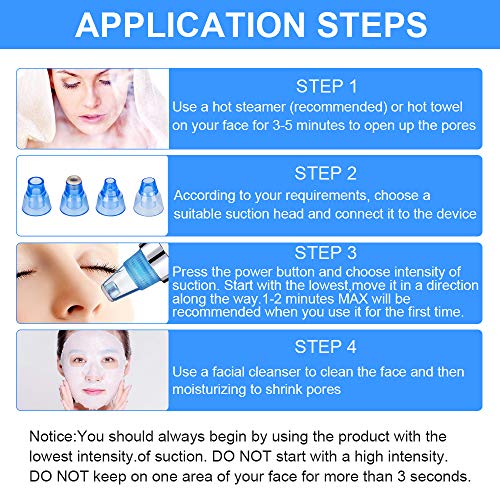 APPLICATION STEPS

STEP 1
Use a hot steamer (recommended) or hot towel on your face for 3-5 minutes to open up the pores

STEP 2
According to your requirements, choose a suitable suction head and connect it to the device

STEP 3
Press the power button and choose intensity of suction. Start with the lowest,move it in a direction along the way.1-2 minutes MAX will be recommended when you use it for the first time.

STEP 4
Use a facial cleanser to clean the face and then moisturizing to shrink pores

Notice:You should always begin by using the product with the lowest intensity.of suction. DO NOT start with a high intensity. DO NOT keep on one area of your face for more than 3 seconds.