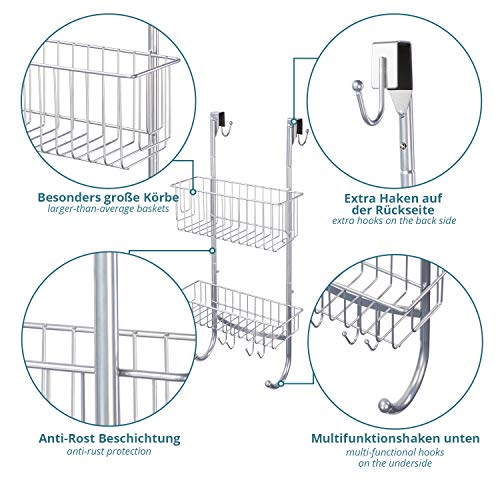 Besonders große Körbe
larger-than-average baskets

Extra Haken auf der Rückseite
extra hooks on the back side

Anti-Rost Beschichtung
anti-rust protection

Multifunktionshaken unten
multi-functional hooks on the underside