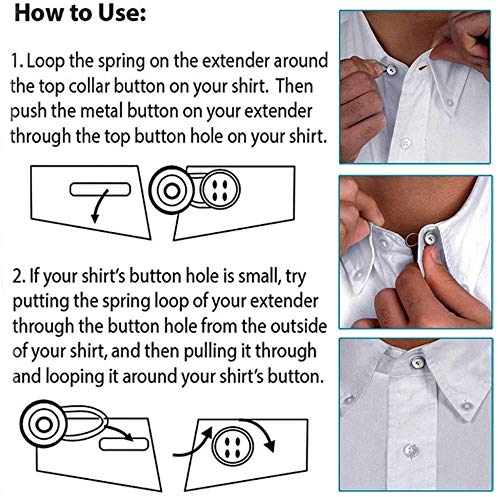 How to Use:

1. Loop the spring on the extender around the top collar button on your shirt. Then push the metal button on your extender through the top button hole on your shirt.

2. If your shirt's button hole is small, try putting the spring loop of your extender through the button hole from the outside of your shirt, and then pulling it through and looping it around your shirt's button.